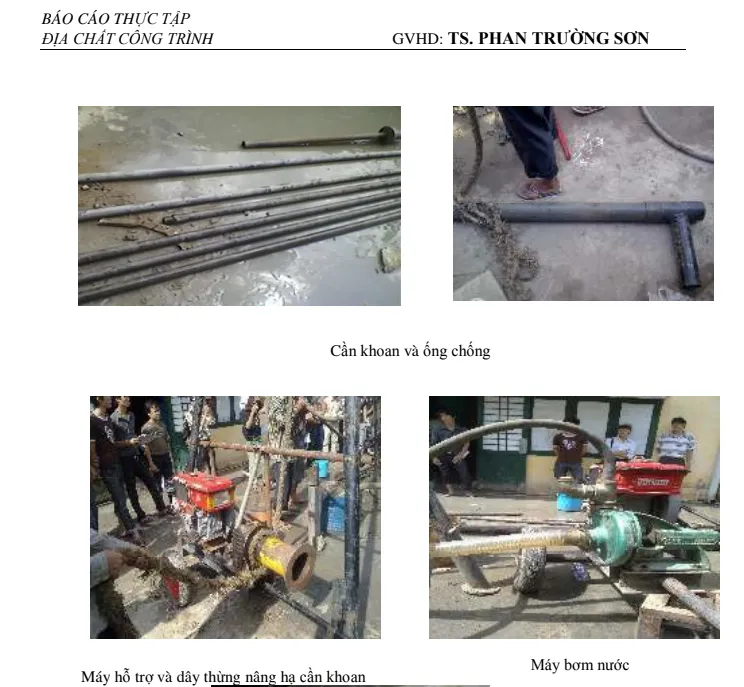 BÁO CÁO THỰC TẬP
ĐỊA CHẤT CÔNG TRÌNH
GVHD: TS. PHAN TRƯỜNG SƠN

Cần khoan và ống chống

Máy hỗ trợ và dây thừng nâng hạ cần khoan

Máy bơm nước