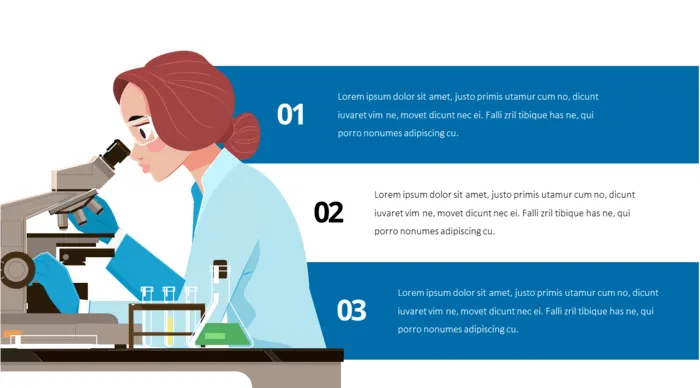 01

Lorem ipsum dolor sit amet, justo primis utamur cum no, dicunt iuvaret vim ne, movet dicunt nec ei. Falli zril tibique has ne, qui porro nonumes adipiscing cu.

02

Lorem ipsum dolor sit amet, justo primis utamur cum no, dicunt iuvaret vim ne, movet dicunt nec ei. Falli zril tibique has ne, qui porro nonumes adipiscing cu.

03

Lorem ipsum dolor sit amet, justo primis utamur cum no, dicunt iuvaret vim ne, movet dicunt nec ei. Falli zril tibique has ne, qui porro nonumes adipiscing cu.